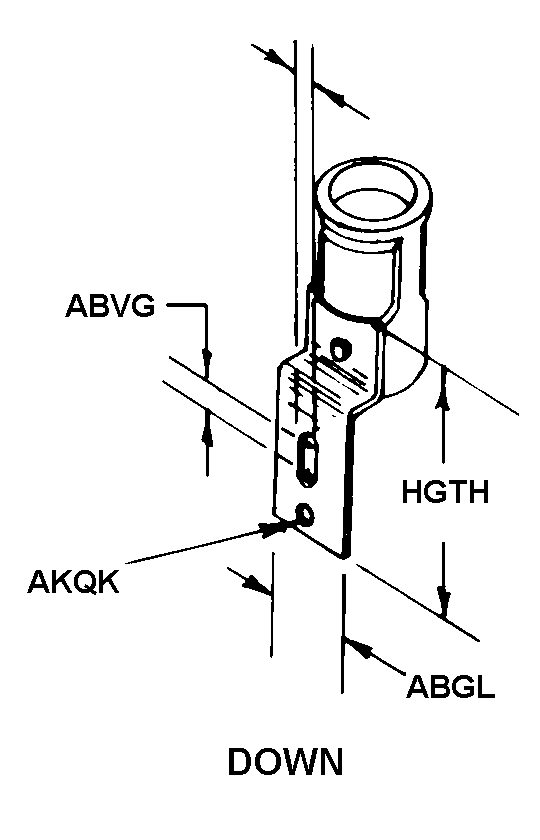 ABVG

HGTH

AKQK

ABGL

DOWN